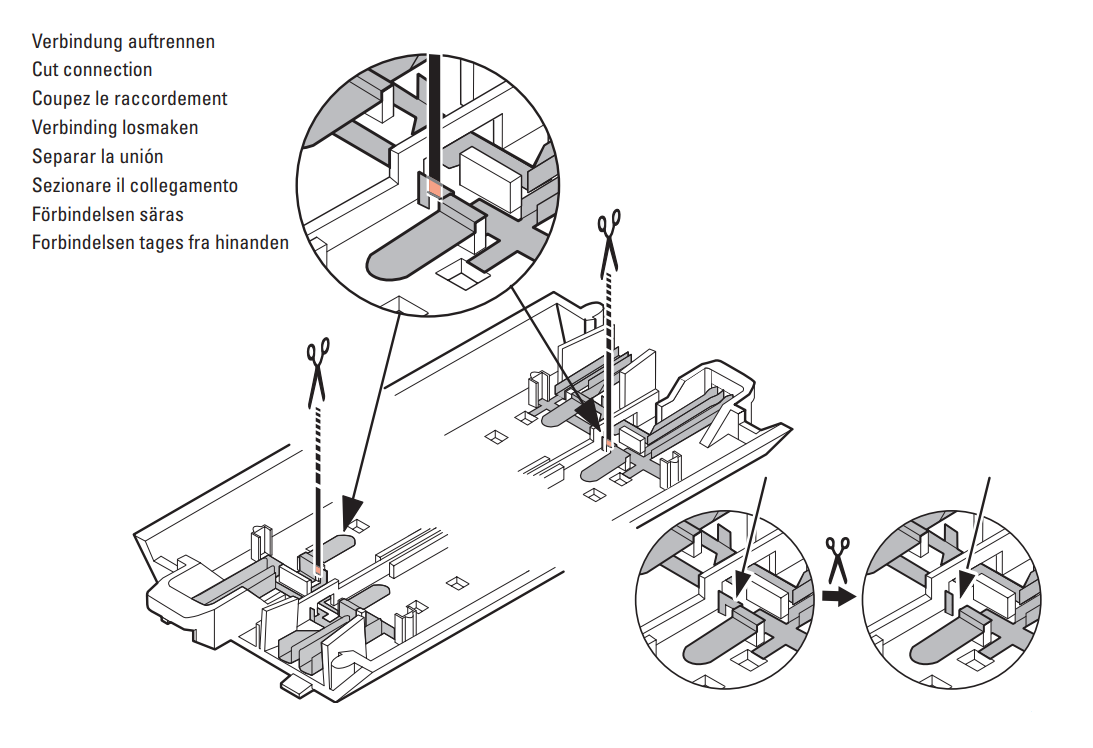 Verbindung auftrennen
Cut connection
Coupez le raccordement
Verbinding losmaken
Separar la unión
Sezionare il collegamento
Förbindelsen säras
Forbindelsen tages fra hinanden